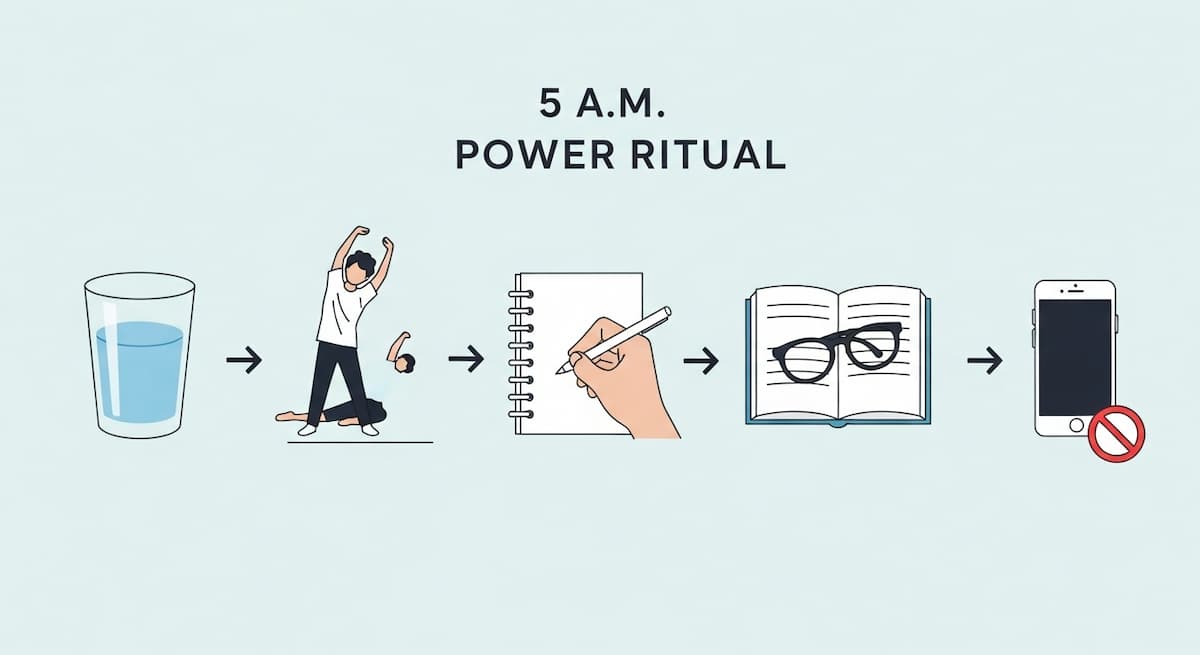 5 A.M.
POWER RITUAL