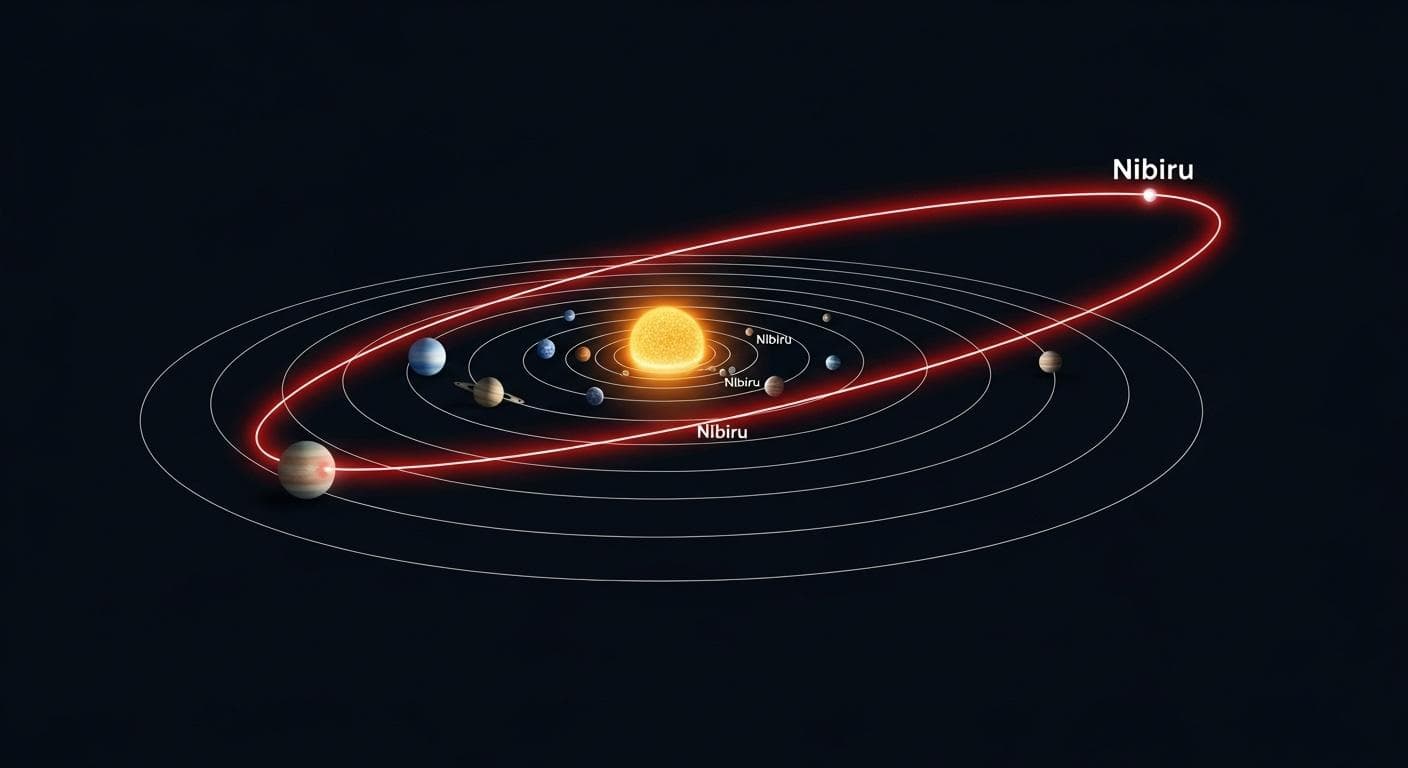 Nibiru

Nibiru

Nibiru

Nibiru